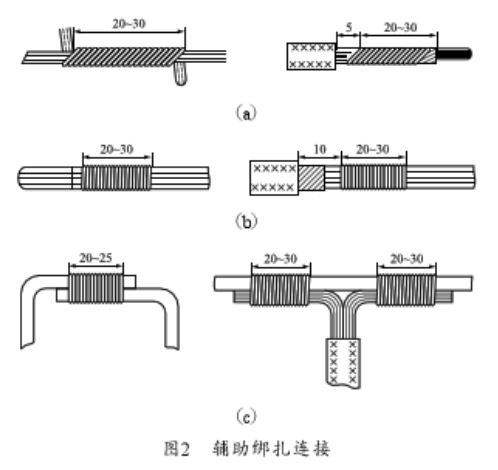 20~30

5

20~30

(a)

20~30

10

20~30

(b)

20~25

20~30

20~30

(c)

图2 辅助绑扎连接